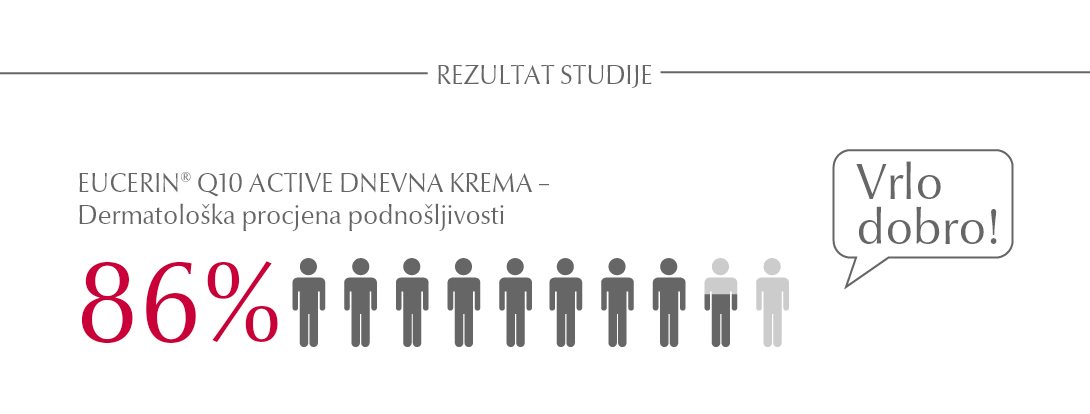 REZULTAT STUDIJE

EUCERIN® Q10 ACTIVE DNEVNA KREMA – Dermatološka procjena podnošljivosti

86%

Vrlo dobro!